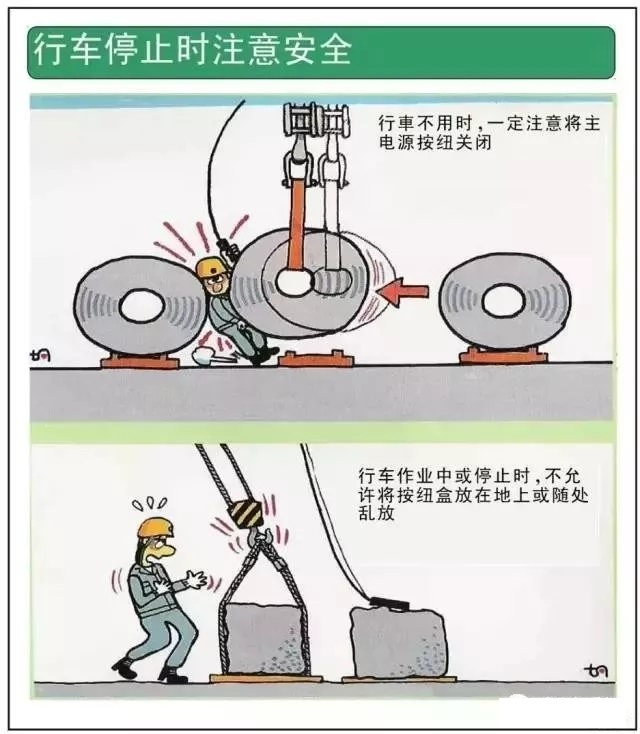 行车停止时注意安全

行車不用时，一定注意将主电源按纽关闭

行车作业中或停止时，不允许将按纽盒放在地上或随处乱放